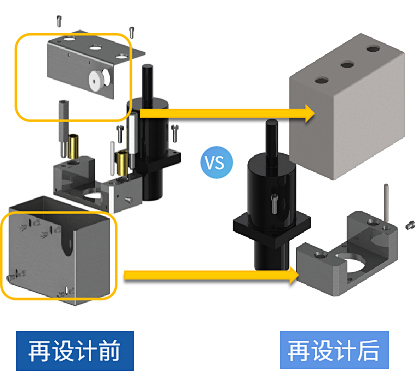 VS

再设计前

再设计后